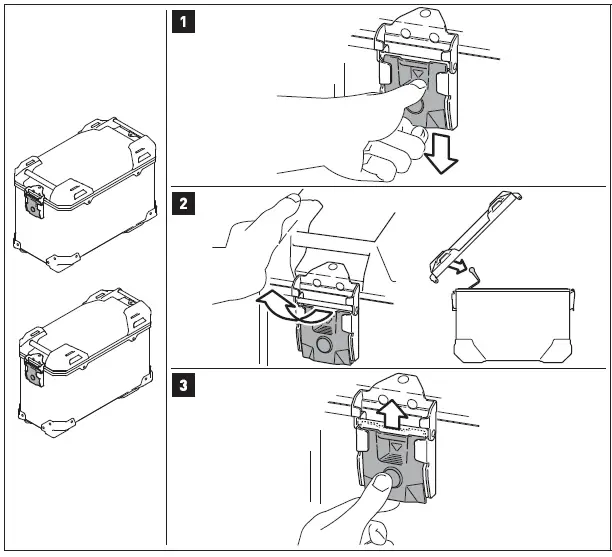 1

2

3