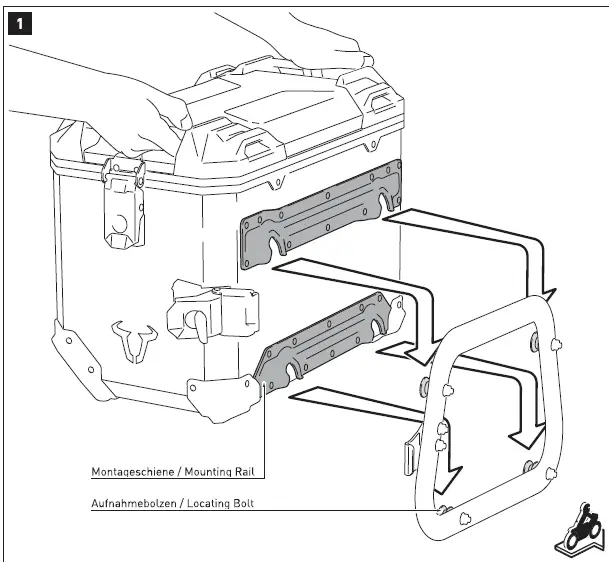 1

Montageschiene / Mounting Rail

Aufnahmebolzen / Locating Bolt