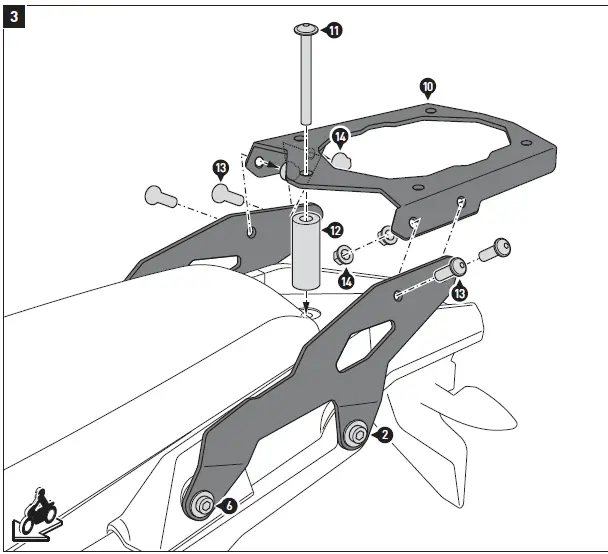 3

11

10

14

13

12

14

13

2

6