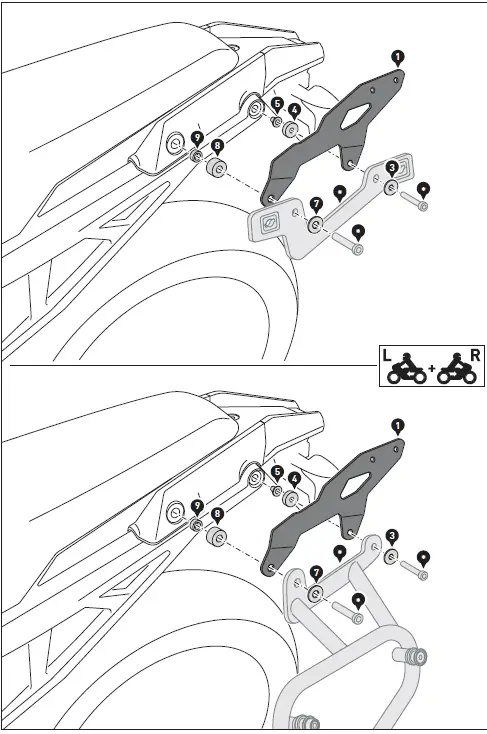 1
5
4
9
8
3
7

L + R

1
5
4
9
8
3
7