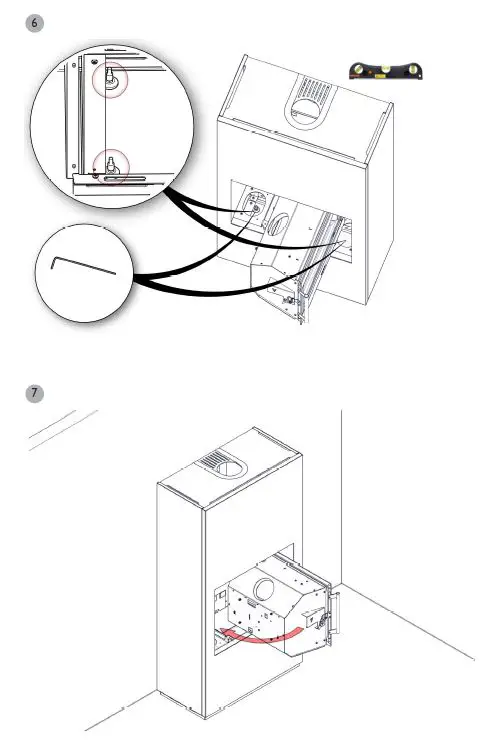 6

7