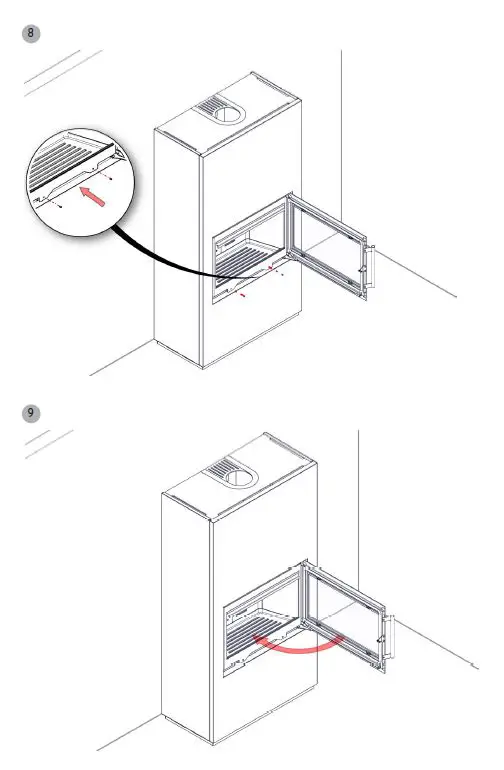 8

9