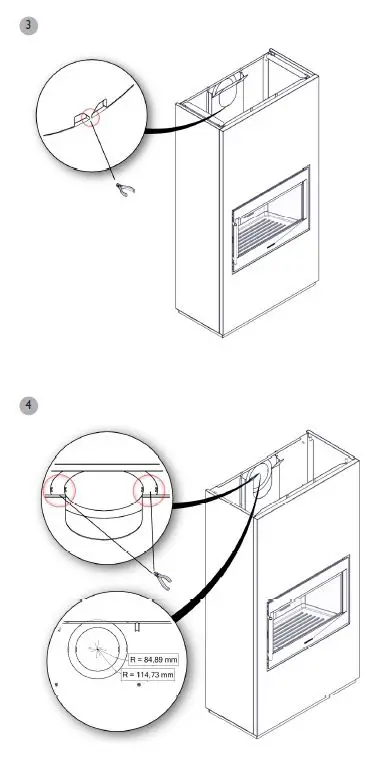 3

4

R = 84,89 mm

R = 114,73 mm