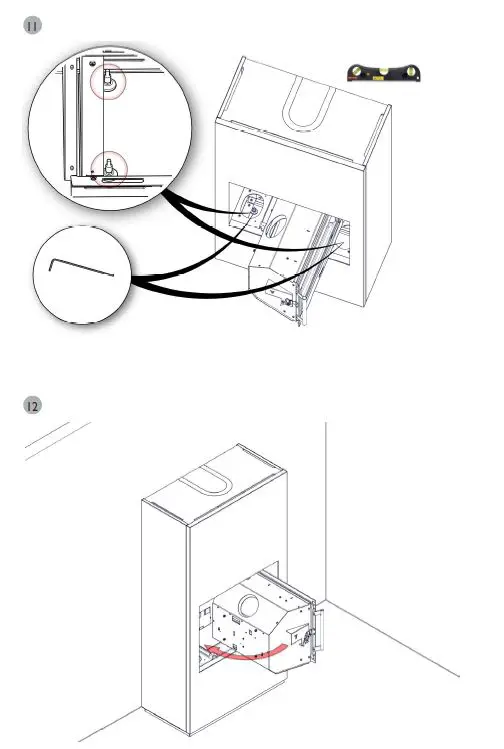 11

12