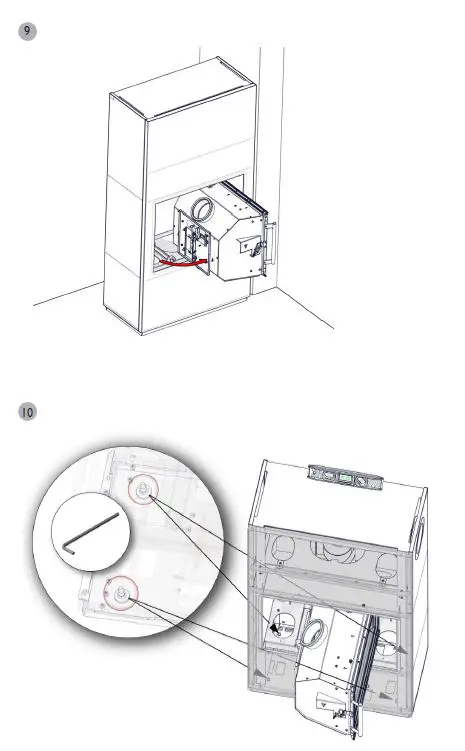 9

10