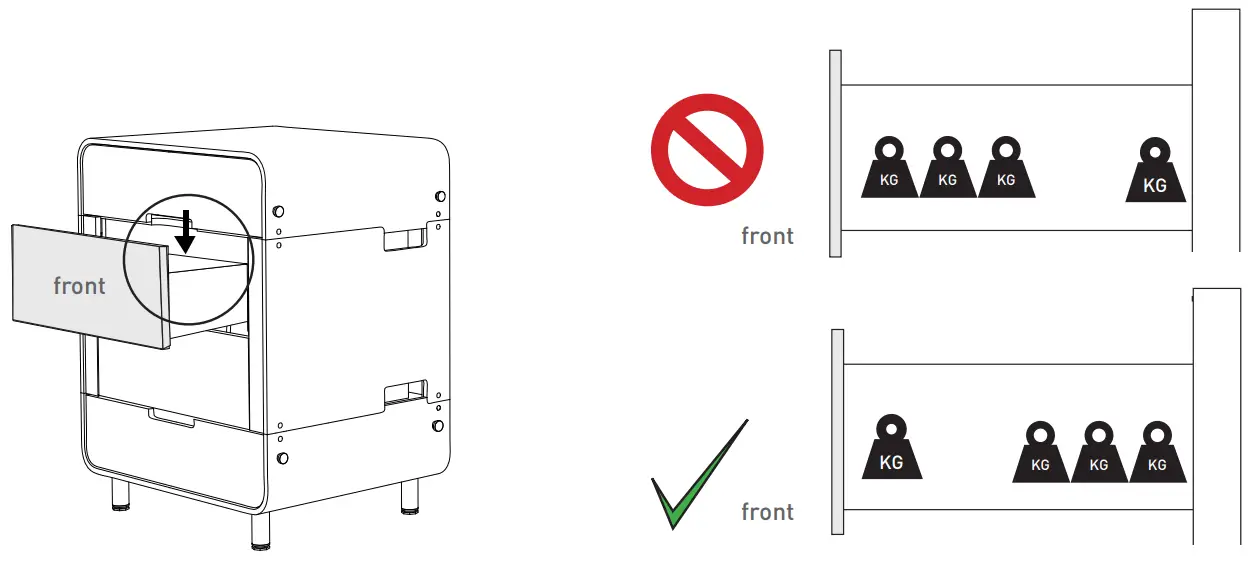 front

front

KG KG KG KG

front

KG KG KG KG