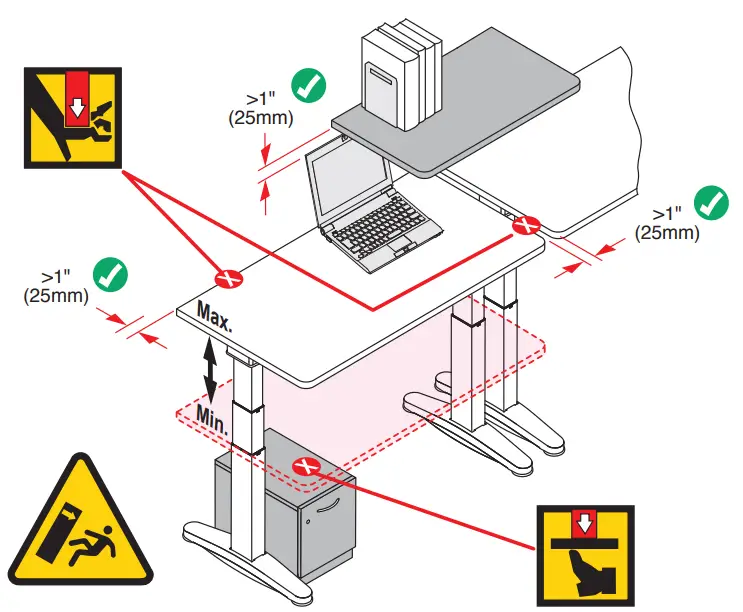 >1"
(25mm)

>1"
(25mm)

>1"
(25mm)

Max.

Min.