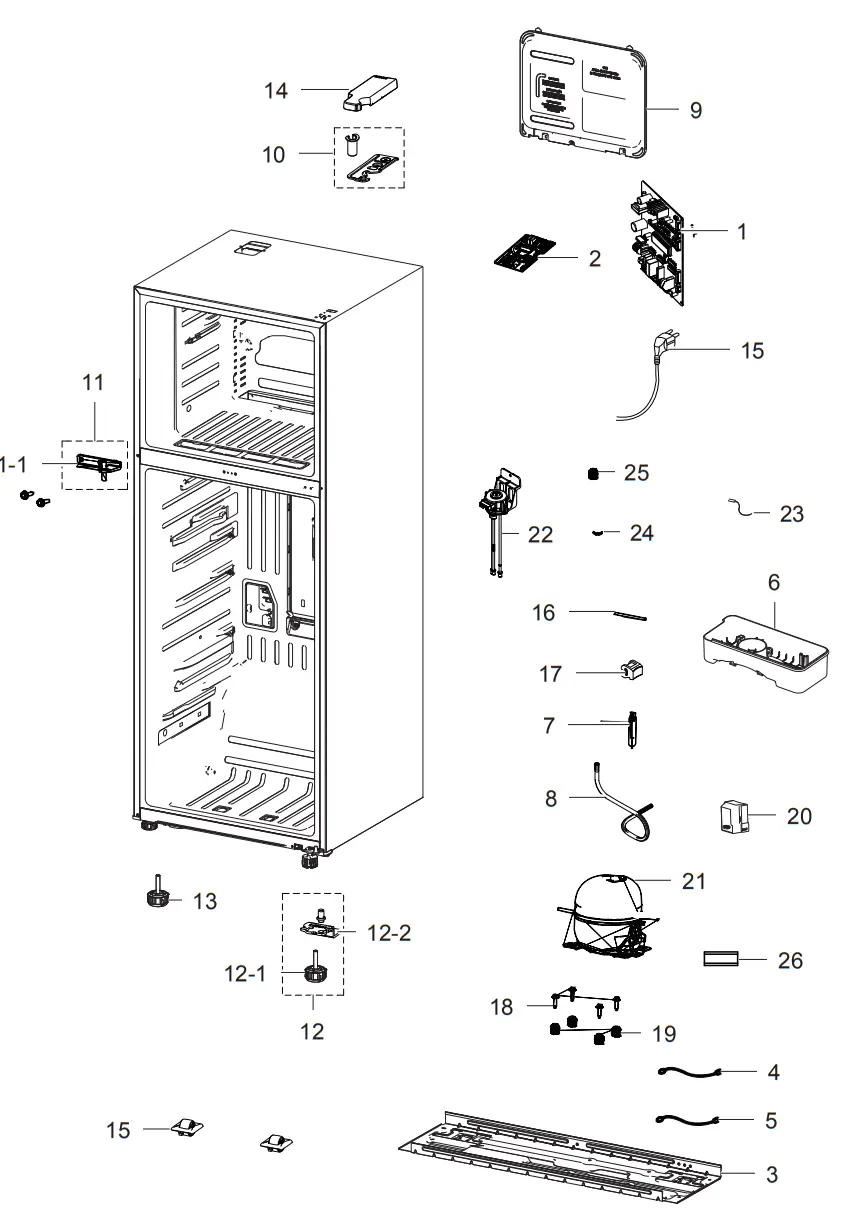 14
10
9
1
2
15
11
1-1
25
23
22
24
6
16
17
7
8
20
21
13
12-2
12-1
12
26
18
19
4
5
15
3