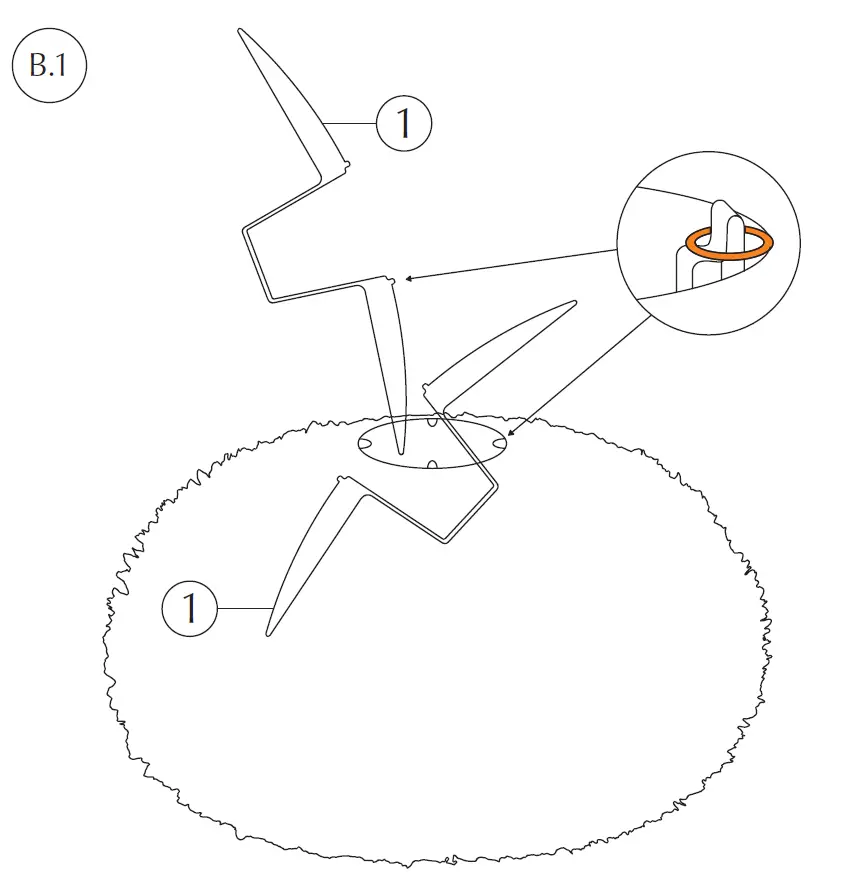 B.1

1

1