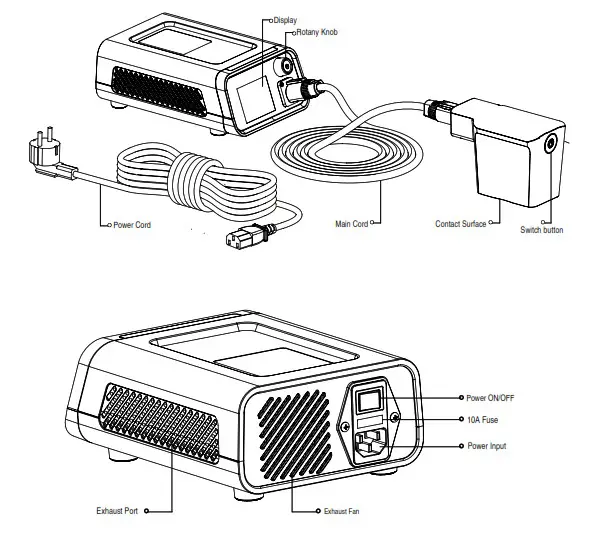 Display
Rotany Knob
Power Cord
Main Cord
Contact Surface
Switch button
Power ON/OFF
10A Fuse
Power Input
Exhaust Port
Exhaust Fan