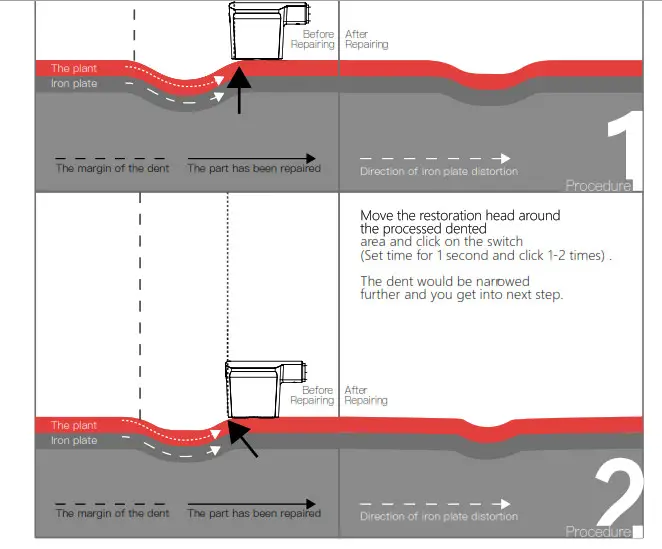 Before Repairing

After Repairing

The plant

Iron plate

The margin of the dent

The part has been repaired

Direction of iron plate distortion

1

Procedure

Move the restoration head around the processed dented area and click on the switch (Set time for 1 second and click 1-2 times) .

The dent would be narrowed further and you get into next step.

Before Repairing

After Repairing

The plant

Iron plate

The margin of the dent

The part has been repaired

Direction of iron plate distortion

2

Procedure