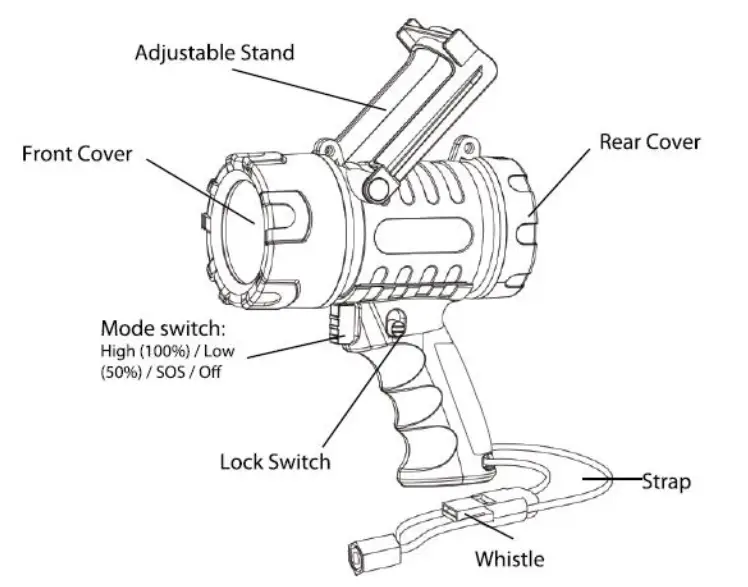 Adjustable Stand

Front Cover

Rear Cover

Mode switch:
High (100%) / Low (50%) / SOS / Off

Lock Switch

Strap

Whistle