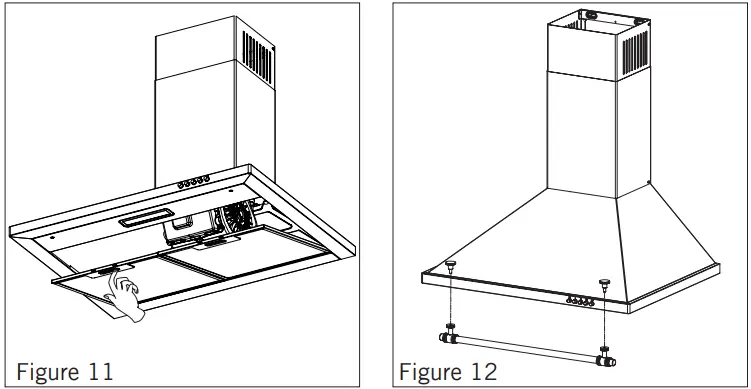 Figure 11

Figure 12