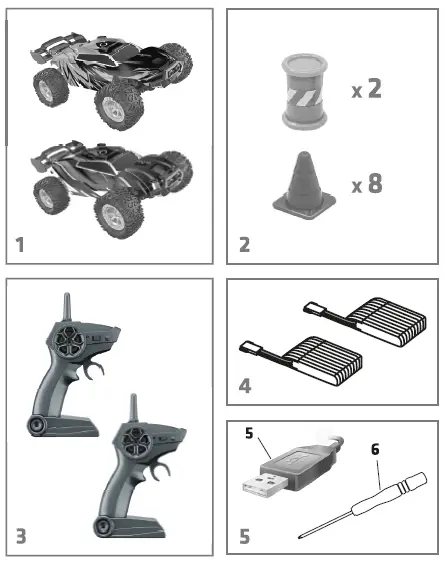 1

x 2

x 8

2

3

4

5

6

5