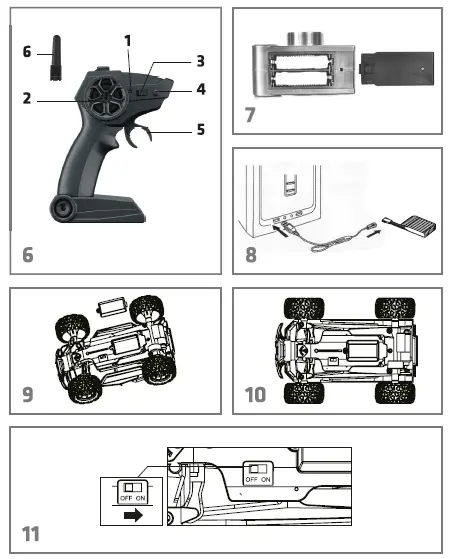 6
1
3
2
4
5
6

7

8

9

10

OFF ON
OFF ON
11