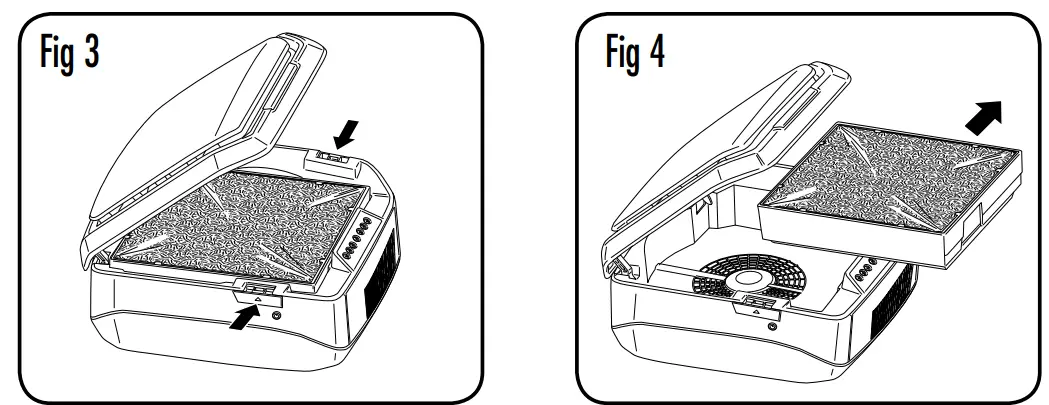 Fig 3

Fig 4