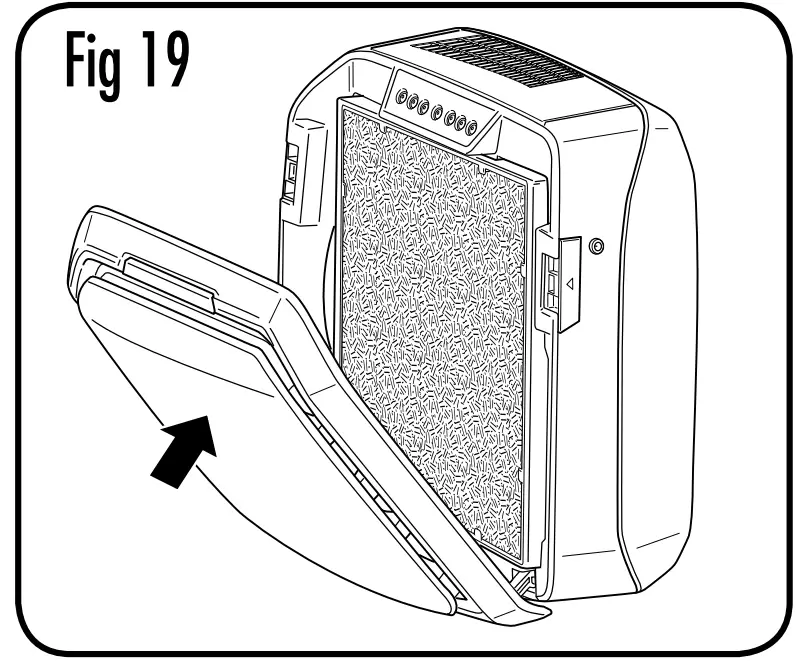 Fig 19