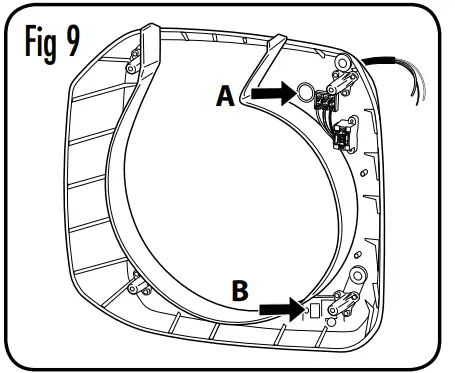 Fig 9

A

B