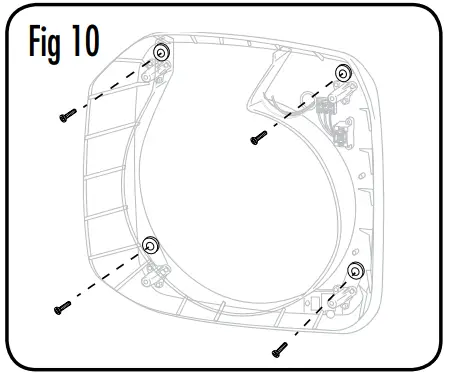 Fig 10