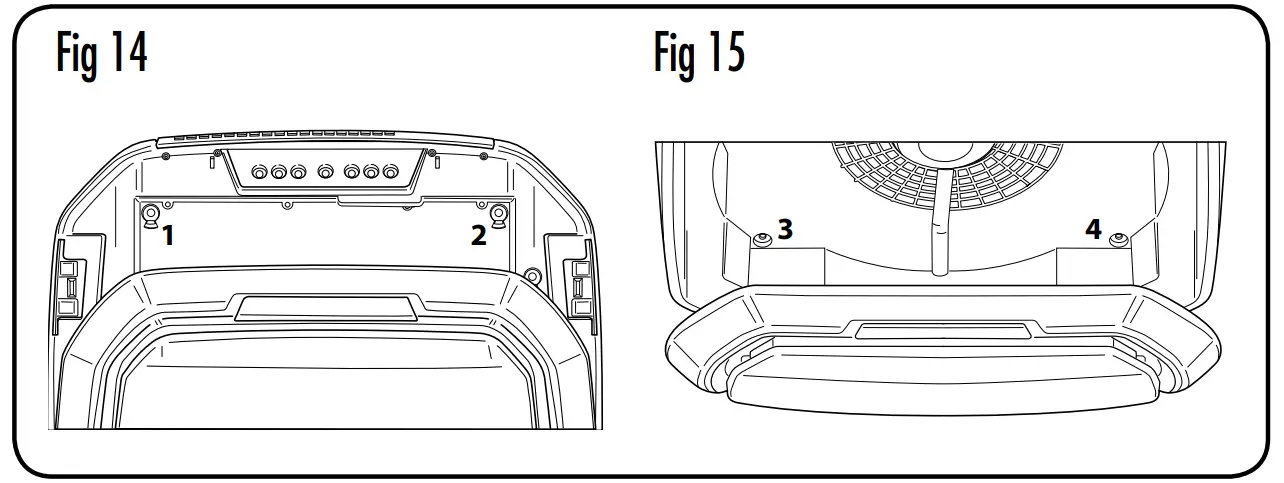 Fig 14

1
2

Fig 15

3
4