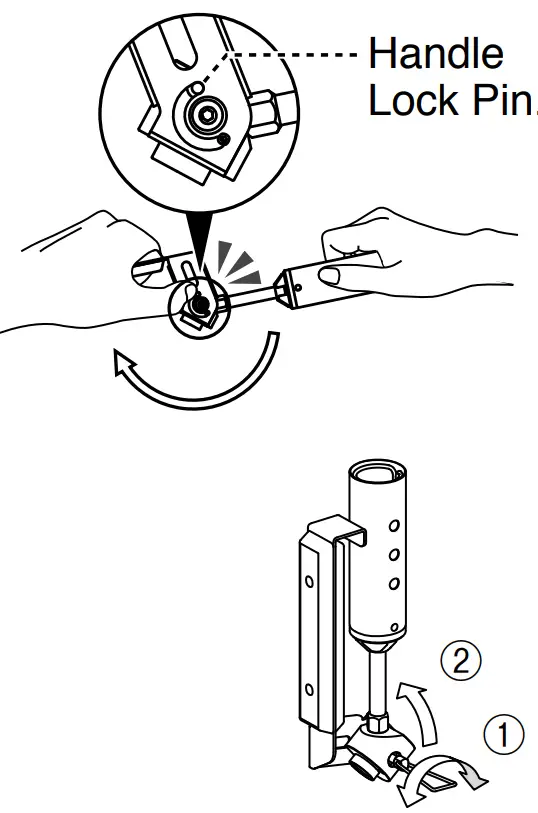 Handle
Lock Pin

②

①