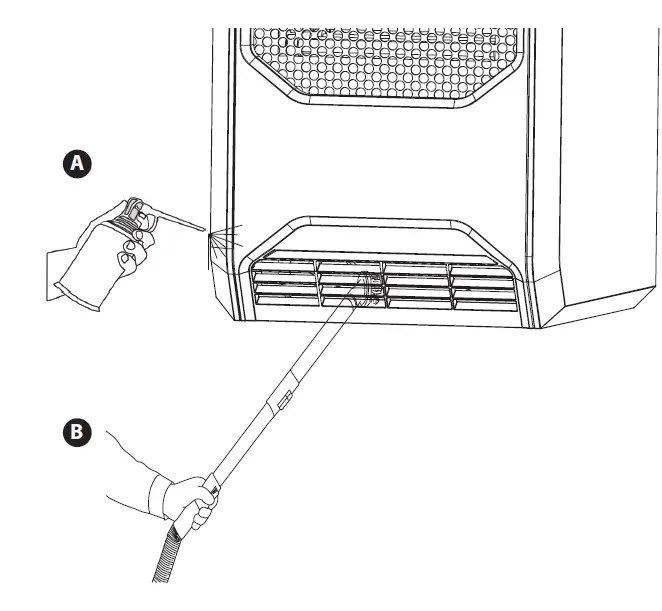 A

B