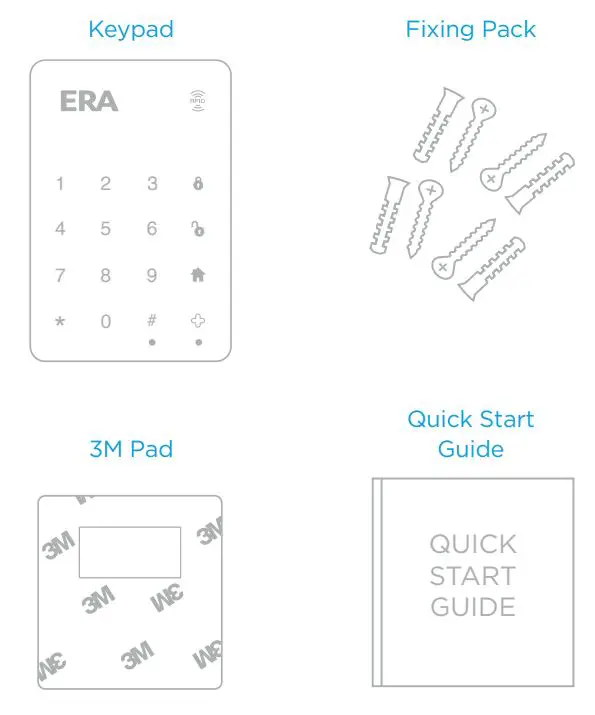 Keypad

ERA

RFID

1 2 3
4 5 6
7 8 9
* 0 #

Fixing Pack

3M Pad

3M 3M 3M 3M 3M 3M 3M

Quick Start Guide

QUICK START GUIDE