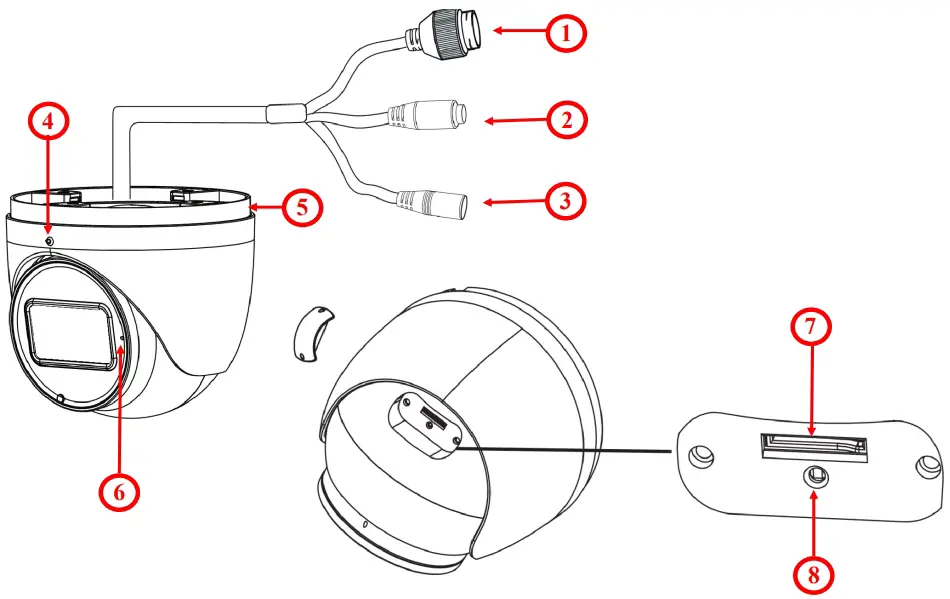 1
2
3
4
5
6
7
8