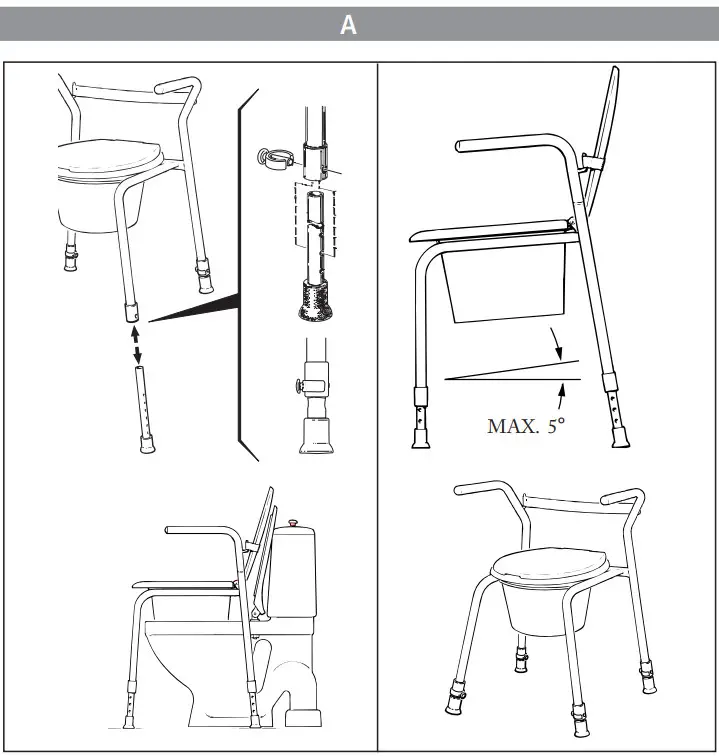 A

MAX. 5°