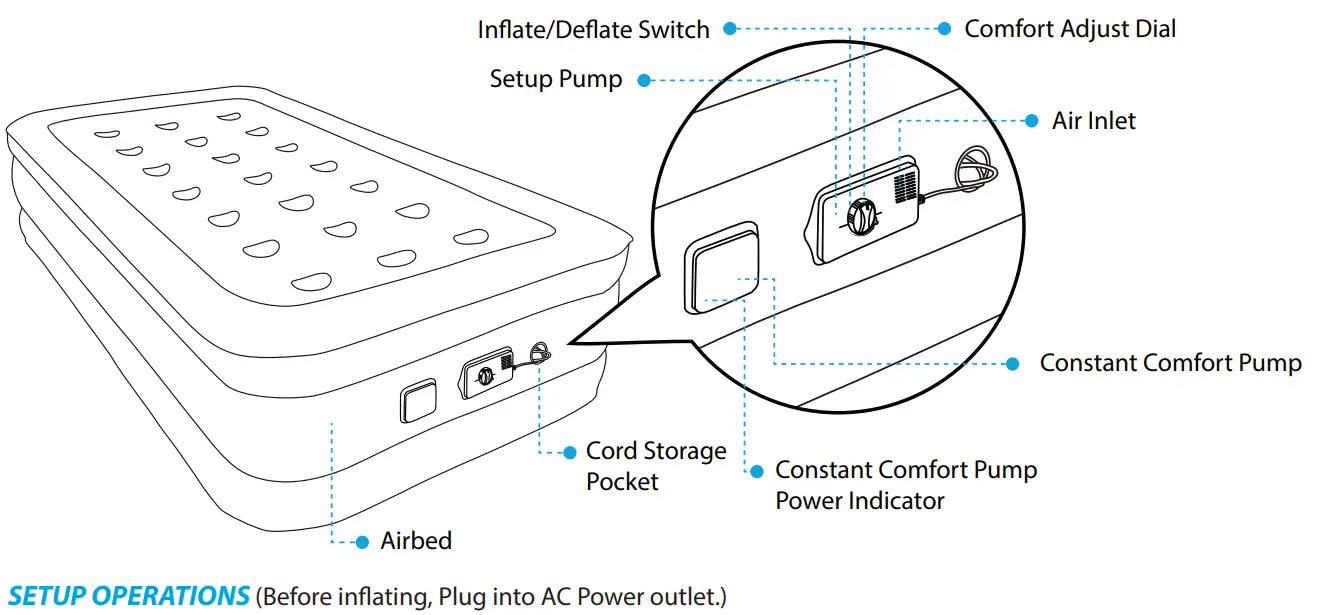 Inflate/Deflate Switch
Comfort Adjust Dial
Setup Pump
Air Inlet
Constant Comfort Pump
Cord Storage Pocket
Constant Comfort Pump Power Indicator
Airbed

SETUP OPERATIONS (Before inflating, Plug into AC Power outlet.)