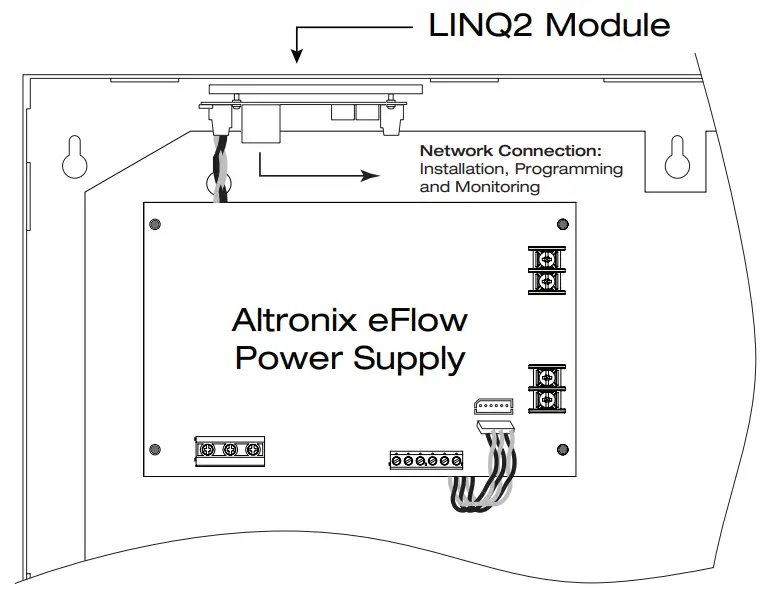 LINQ2 Module

Network Connection:
Installation, Programming and Monitoring

Altronix eFlow Power Supply