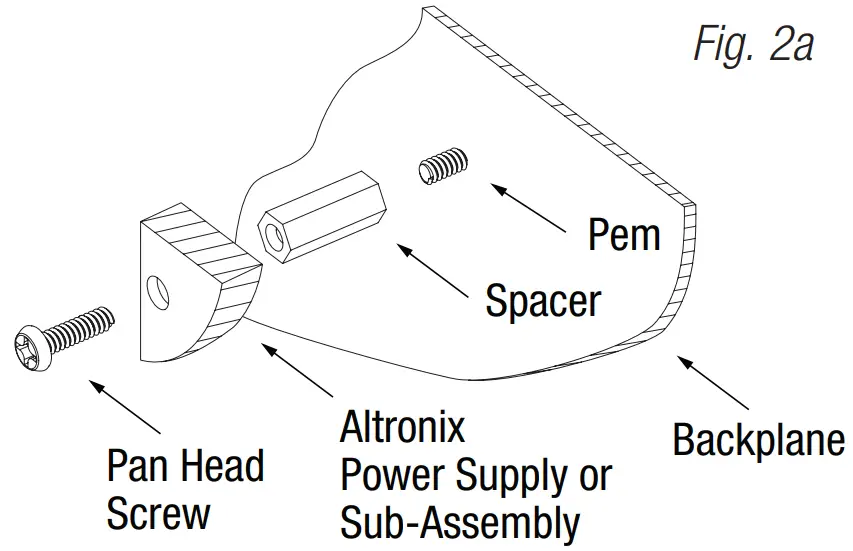 Fig. 2a

Pem

Spacer

Pan Head Screw

Altronix Power Supply or Sub-Assembly

Backplane