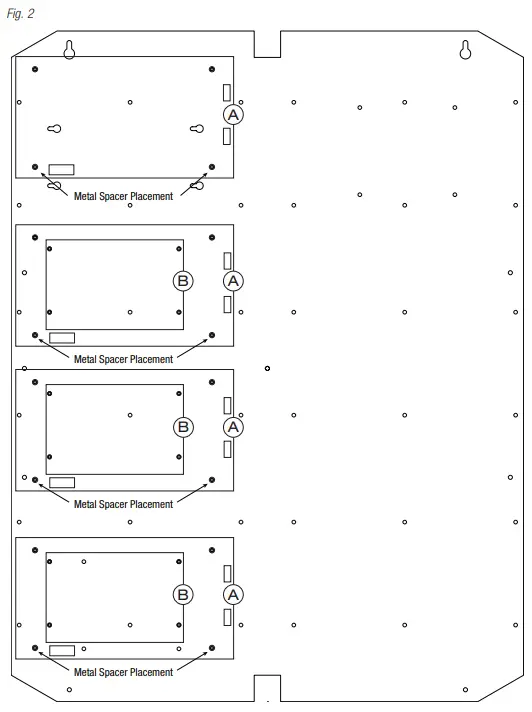 Fig. 2

A

Metal Spacer Placement

B A

Metal Spacer Placement

B A

Metal Spacer Placement

B A

Metal Spacer Placement