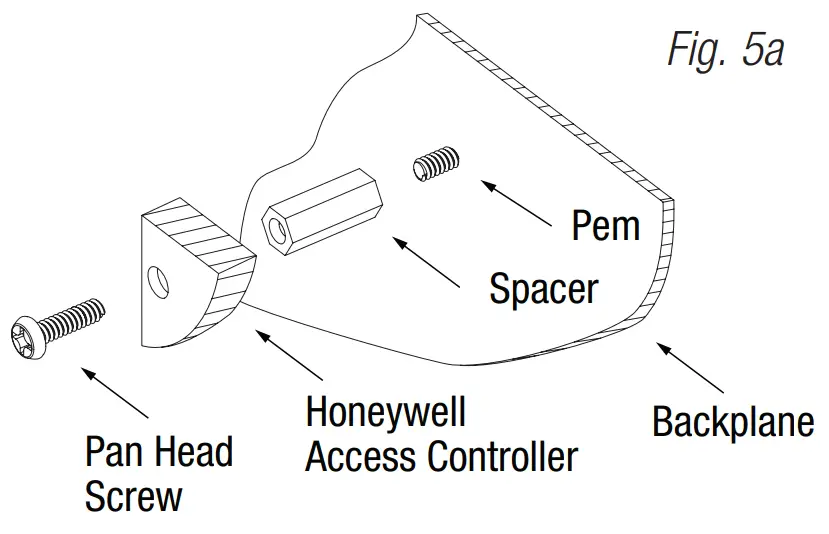 Fig. 5a

Pem

Spacer

Pan Head Screw

Honeywell Access Controller

Backplane