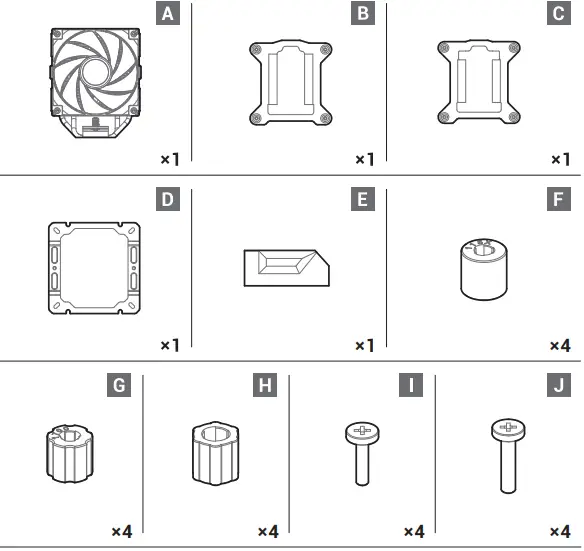 A
×1

B
×1

C
×1

D
×1

E
×1

F
×4

G
×4

H
×4

I
×4

J
×4