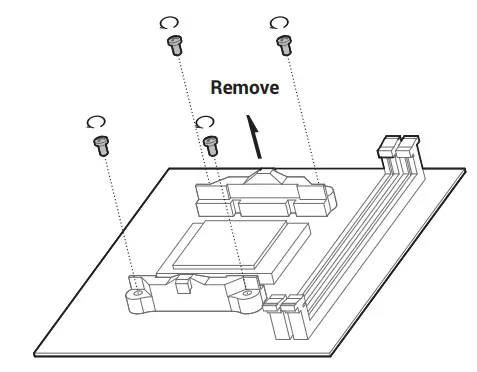 Remove