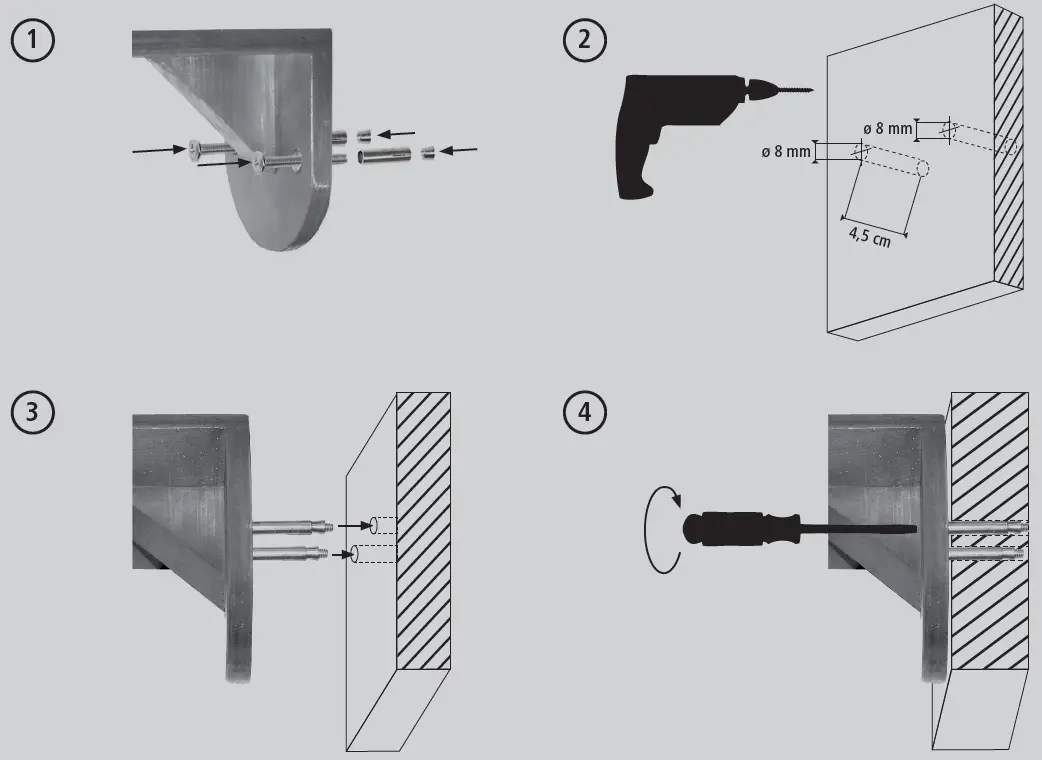 1

2

ø 8 mm

ø 8 mm

4,5 cm

3

4