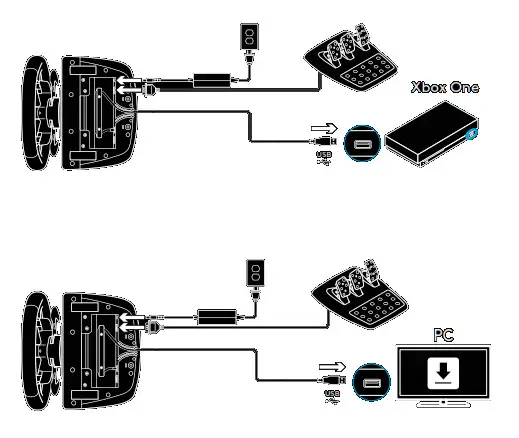 Xbox One

USB

PC

USB