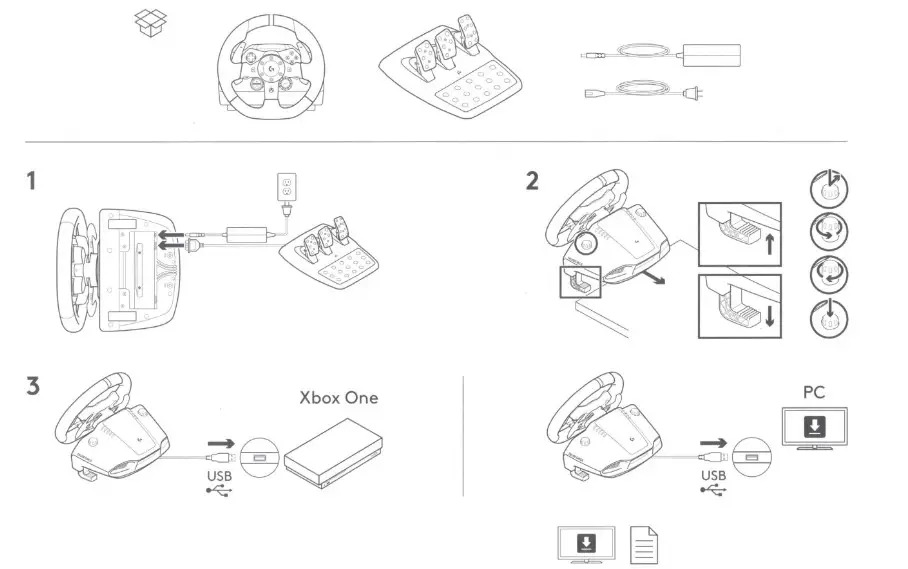 1

2

3

Xbox One

USB

PC

USB