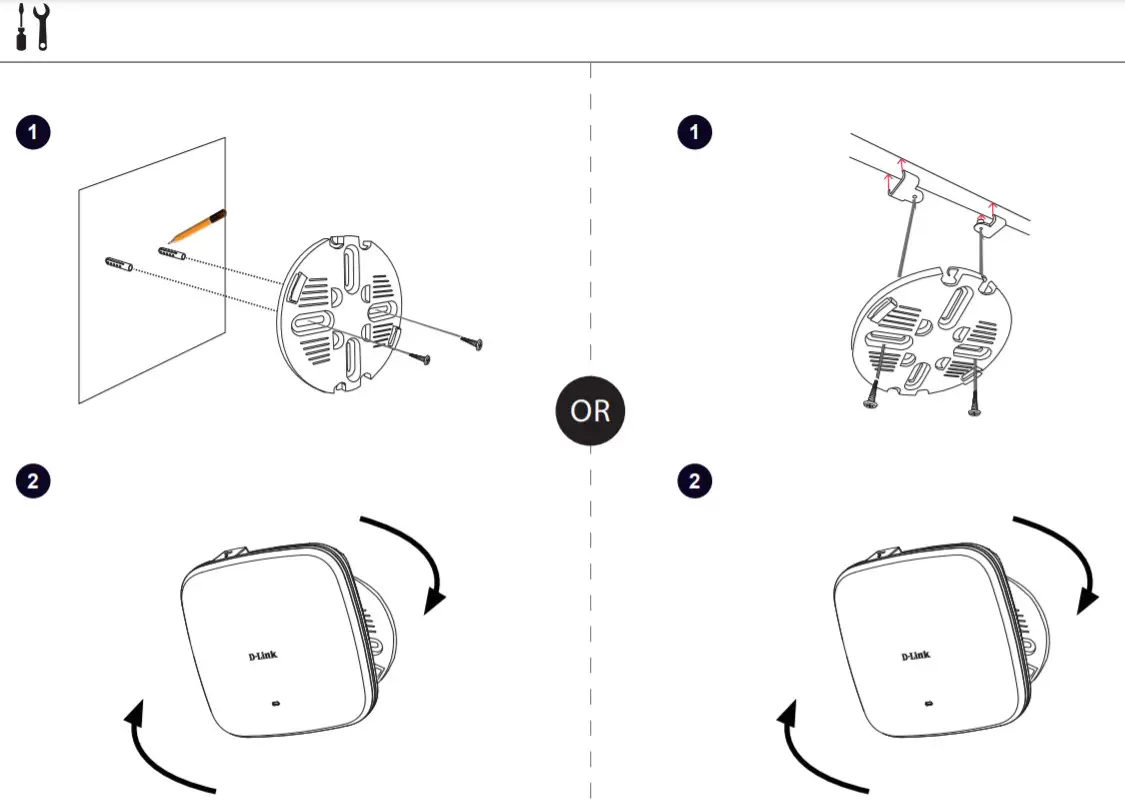 1

2

D-Link

OR

1

2

D-Link