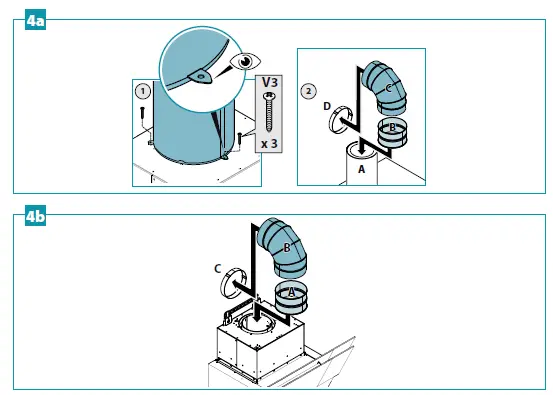 4a

1

V3

x 3

2

D

C

B

A

4b

C

B

A