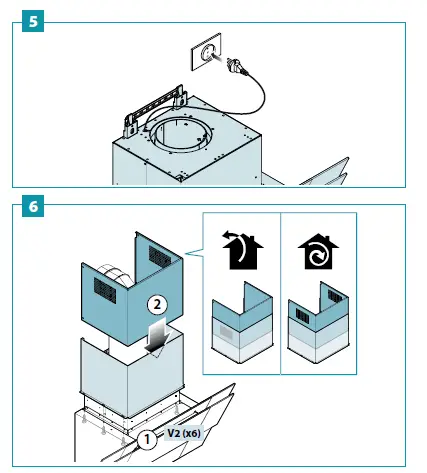 5

6

2

1

V2 (x6)