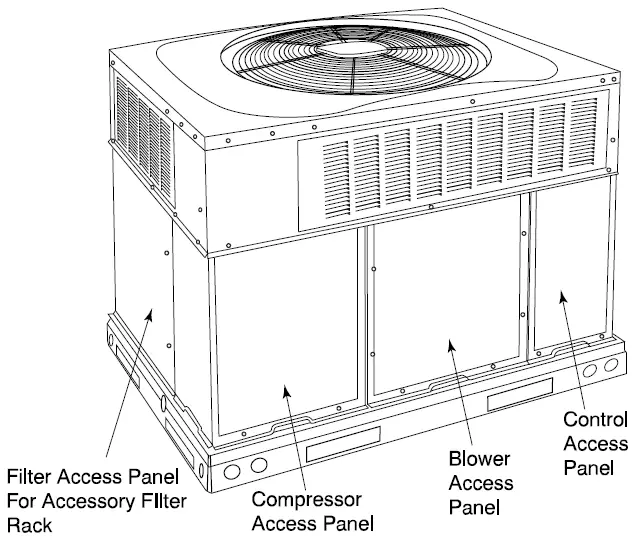 Filter Access Panel For Accessory FIlter Rack

Compressor Access Panel

Blower Access Panel

Control Access Panel