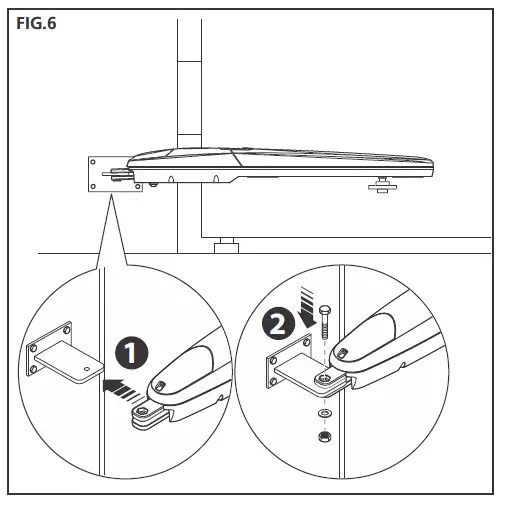 FIG.6

1

2