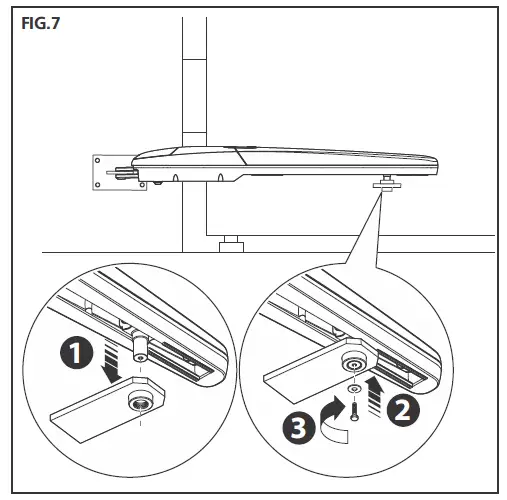 FIG.7

1

2

3