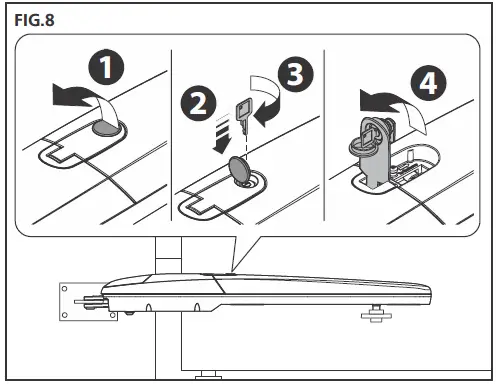 FIG.8

1

2

3

4