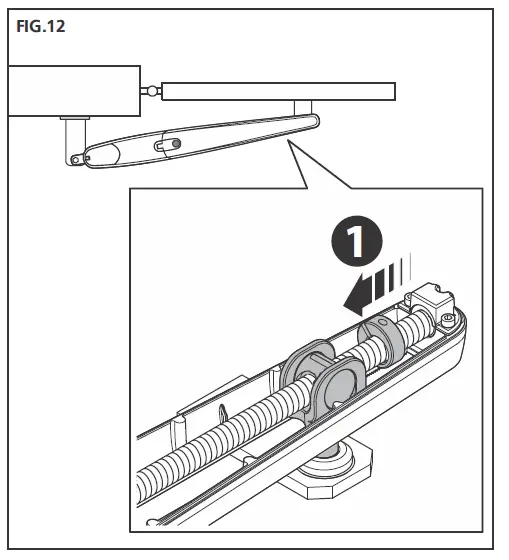 FIG.12

1