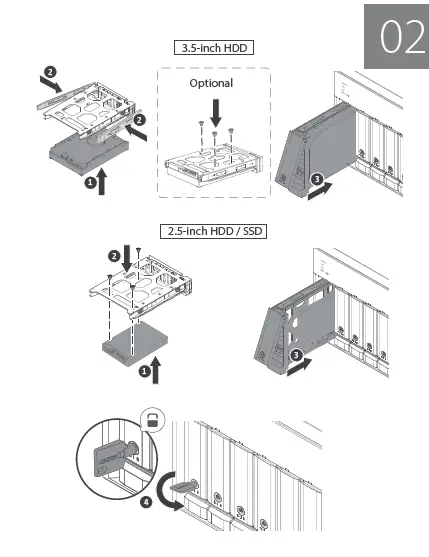 02

3.5-inch HDD

2

2

1

Optional

3

2.5-inch HDD / SSD

2

1

3

4