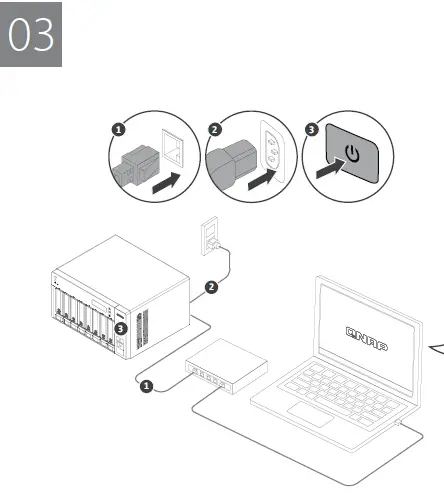 03

1
2
3

2
3
1

QNAP