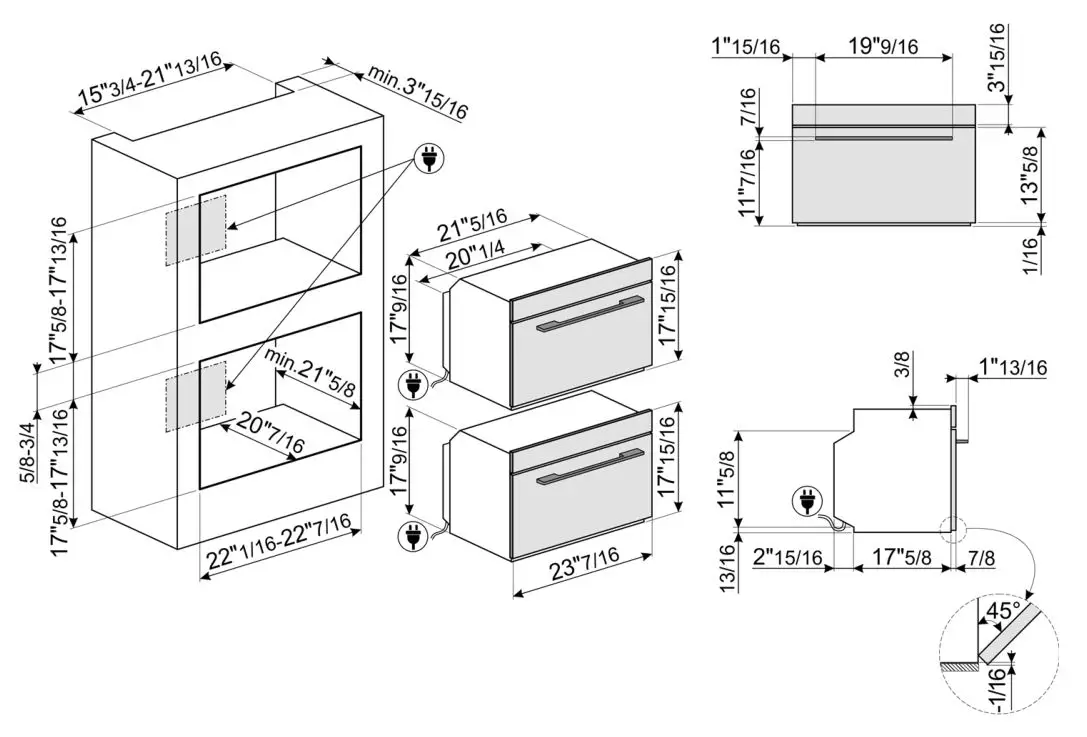 15"3/4-21"13/16
min.3"15/16
17"5/8-17"13/16
5/8-3/4
17"5/8-17"13/16
min.21"5/8
20"7/16
22"1/16-22"7/16
21"5/16
20"1/4
17"9/16
17"15/16
17"9/16
17"15/16
23"7/16
1"15/16
19"9/16
3"15/16
7/16
11"7/16
13"5/8
1/16
3/8
1"13/16
11"5/8
13/16
2"15/16
17"5/8
7/8
45°
1/16